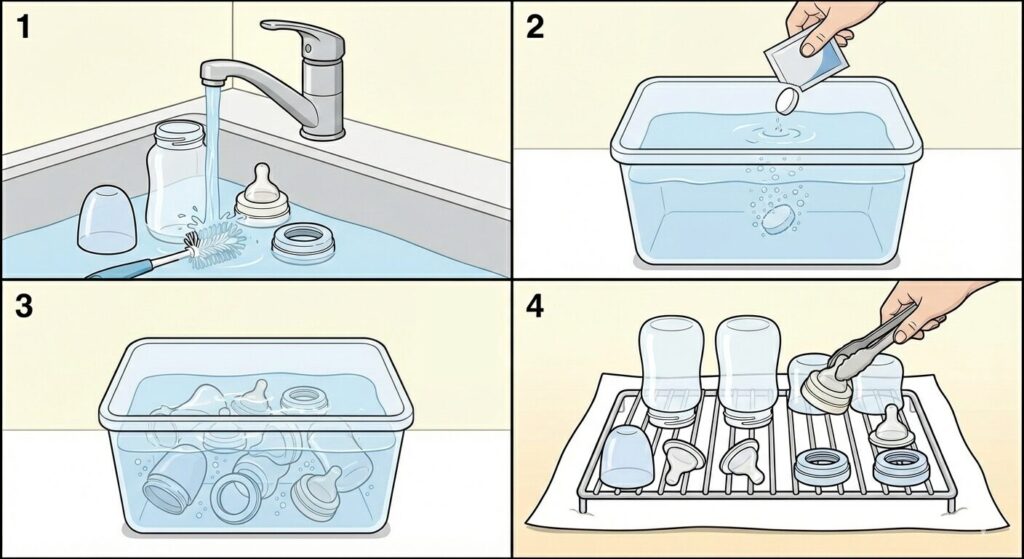 1

2

3

4