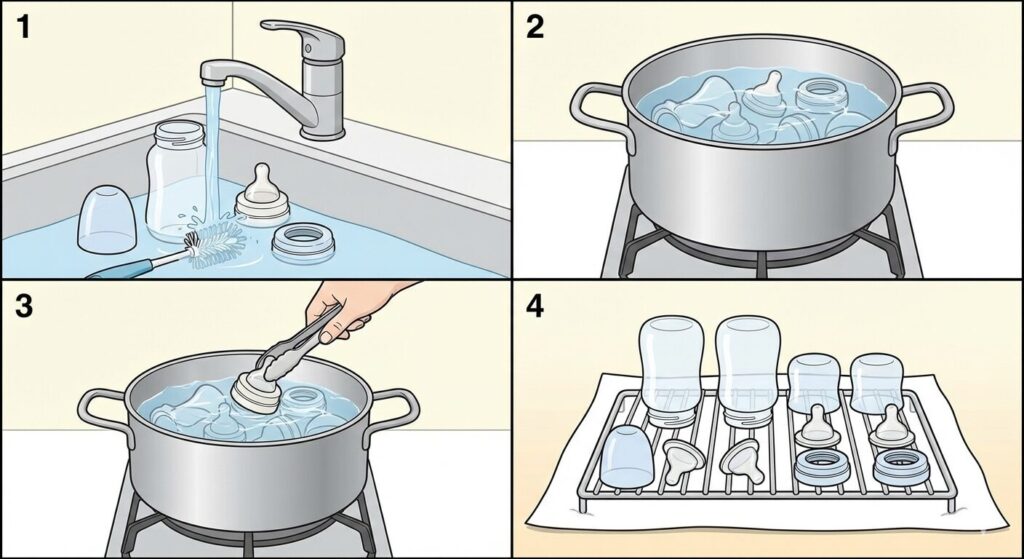 1

2

3

4