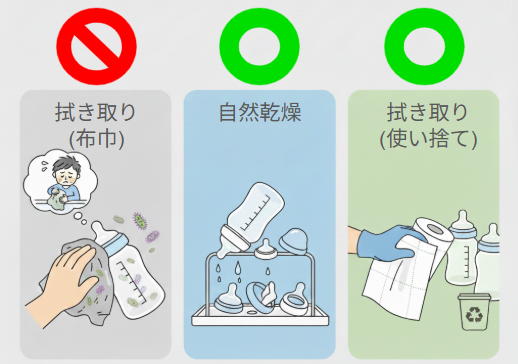 拭き取り
(布巾)

自然乾燥

拭き取り
(使い捨て)